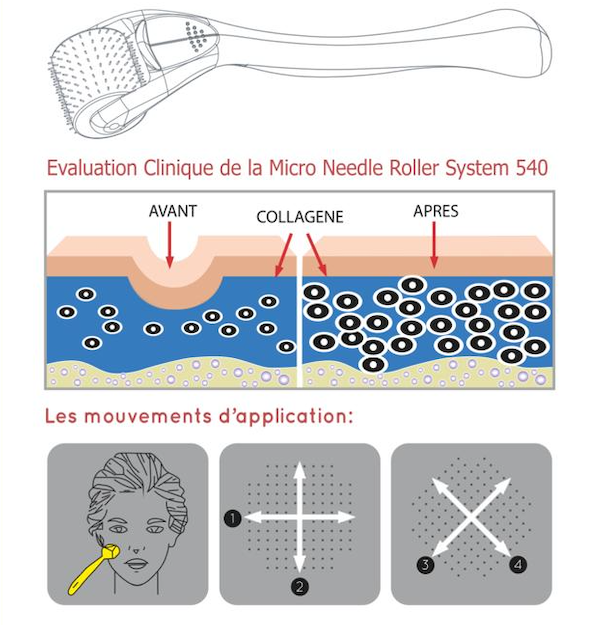 Evaluation Clinique de la Micro Needle Roller System 540

AVANT

COLLAGENE

APRES

Les mouvements d'application:

1

2

3

4